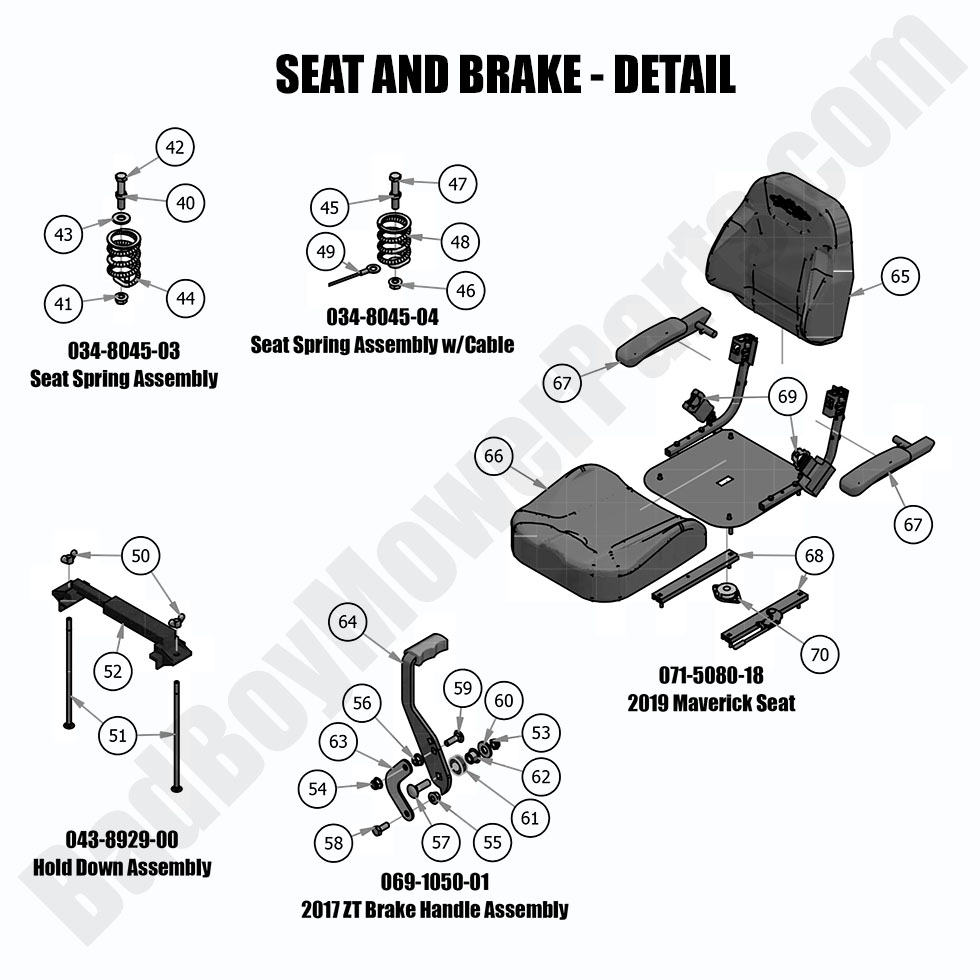 SEAT AND BRAKE - DETAIL

42
40
43
44
41
034-8045-03
Seat Spring Assembly

47
45
48
49
46
034-8045-04
Seat Spring Assembly w/Cable

65
67
69
66
67
68
70
071-5080-18
2019 Maverick Seat

50
52
51
043-8929-00
Hold Down Assembly

64
59
60
56
53
63
62
54
61
58
57
55
069-1050-01
2017 ZT Brake Handle Assembly

BadBoyMowerParts.com